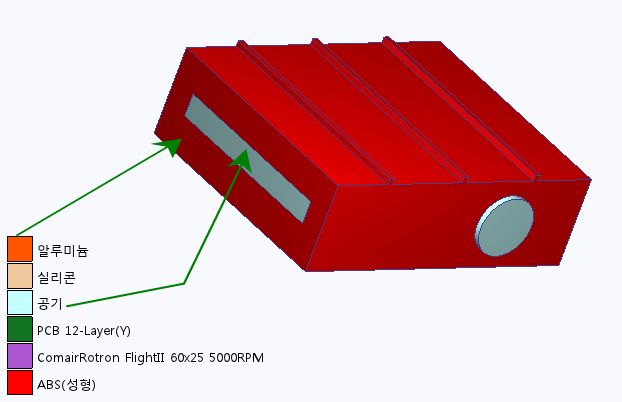 알루미늄
실리콘
공기
PCB 12-Layer(Y)
ComairRotron FlightII 60x25 5000RPM
ABS(성형)