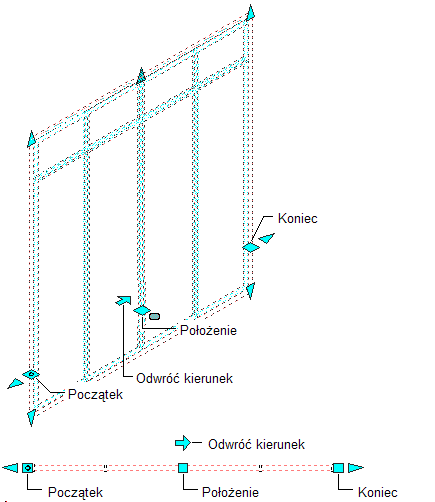 Koniec

Położenie

Odwróć kierunek

Początek

Odwróć kierunek

Początek

Położenie

Koniec