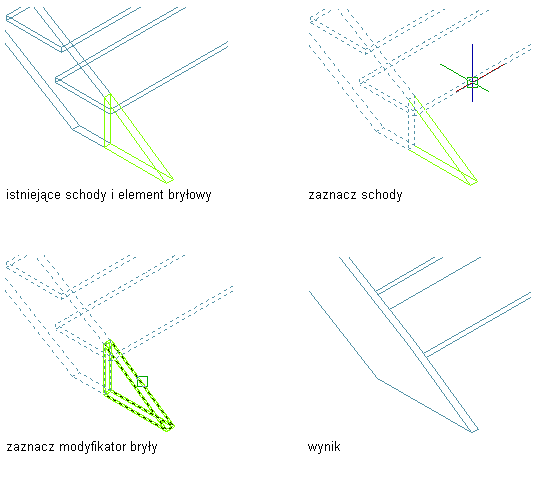 istniejące schody i element bryłowy

zaznacz schody

zaznacz modyfikator bryły

wynik