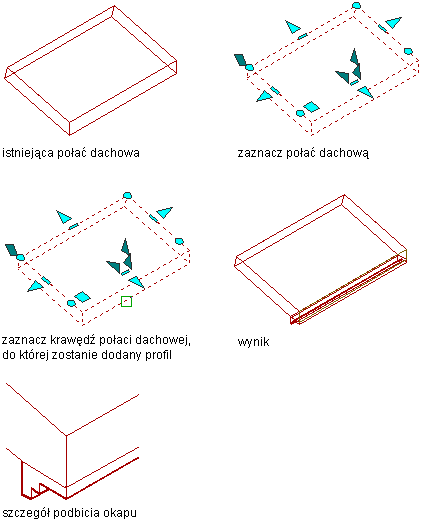 istniejąca połać dachowa

zaznacz połać dachową

zaznacz krawędź połaci dachowej, do której zostanie dodany profil

wynik

szczegół podbicia okapu