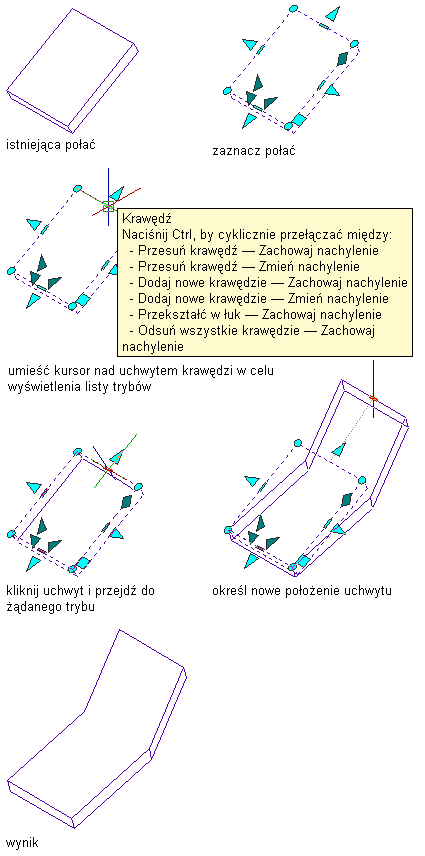 istniejąca połać

zaznacz połać

Krawędź
Naciśnij Ctrl, by cyklicznie przełączać między:
- Przesuń krawędź — Zachowaj nachylenie
- Przesuń krawędź — Zmień nachylenie
- Dodaj nowe krawędzie — Zachowaj nachylenie
- Dodaj nowe krawędzie — Zmień nachylenie
- Przekształć w łuk — Zachowaj nachylenie
- Odsuń wszystkie krawędzie — Zachowaj nachylenie

umieść kursor nad uchwytem krawędzi w celu wyświetlenia listy trybów

kliknij uchwyt i przejdź do żądanego trybu

określ nowe położenie uchwytu

wynik