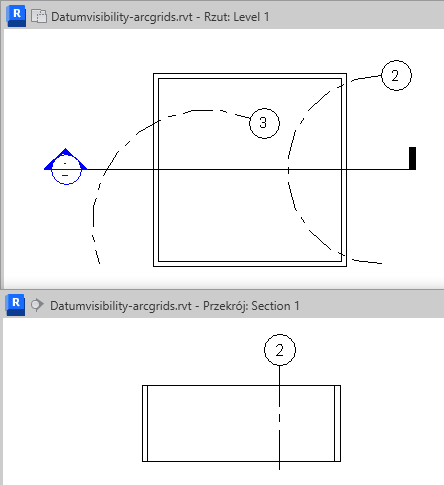 R Datumvisibility-arcgrids.rvt - Rzut: Level 1

2

3

-
-

R Datumvisibility-arcgrids.rvt - Przekrój: Section 1

2