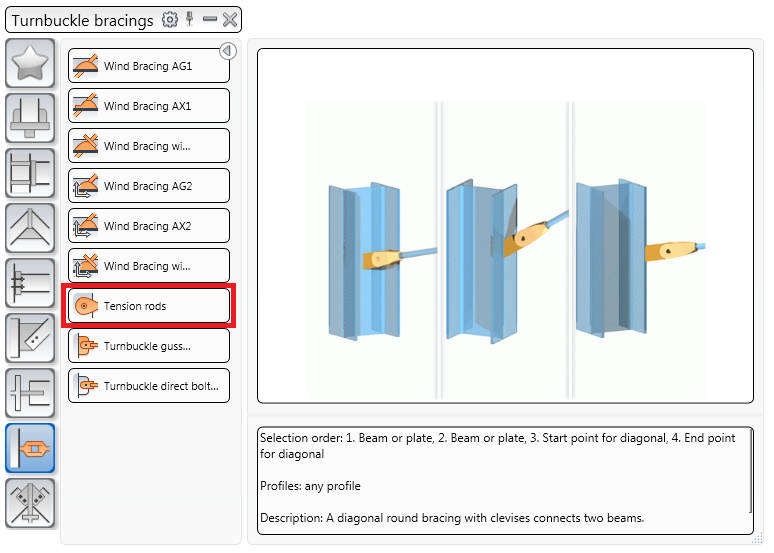 Turnbuckle bracings

Wind Bracing AG1

Wind Bracing AX1

Wind Bracing wi...

Wind Bracing AG2

Wind Bracing AX2

Wind Bracing wi...

Tension rods

Turnbuckle guss...

Turnbuckle direct bolt...

Selection order: 1. Beam or plate, 2. Beam or plate, 3. Start point for diagonal, 4. End point for diagonal

Profiles: any profile

Description: A diagonal round bracing with clevises connects two beams.