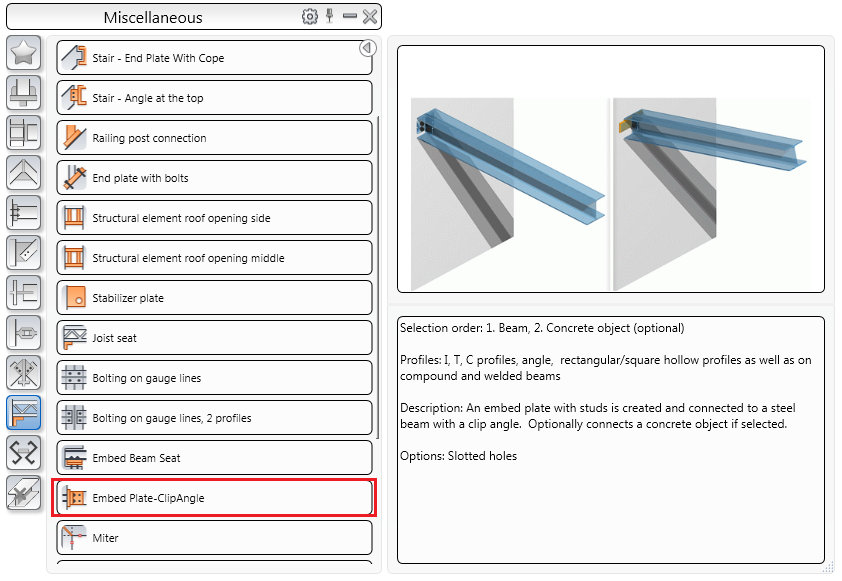 Miscellaneous

Stair - End Plate With Cope

Stair - Angle at the top

Railing post connection

End plate with bolts

Structural element roof opening side

Structural element roof opening middle

Stabilizer plate

Joist seat

Bolting on gauge lines

Bolting on gauge lines, 2 profiles

Embed Beam Seat

Embed Plate-ClipAngle

Miter

Selection order: 1. Beam, 2. Concrete object (optional)

Profiles: I, T, C profiles, angle, rectangular/square hollow profiles as well as on compound and welded beams

Description: An embed plate with studs is created and connected to a steel beam with a clip angle. Optionally connects a concrete object if selected.

Options: Slotted holes