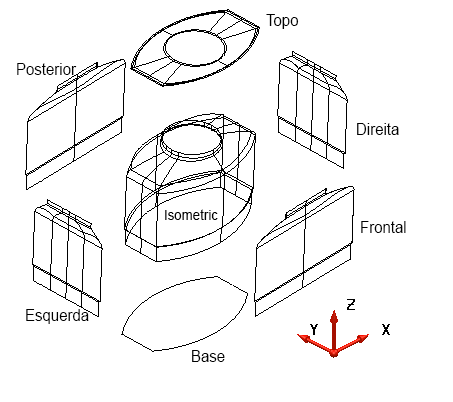 Topo

Posterior

Direita

Isometric

Frontal

Esquerda

Base

Z

Y

X