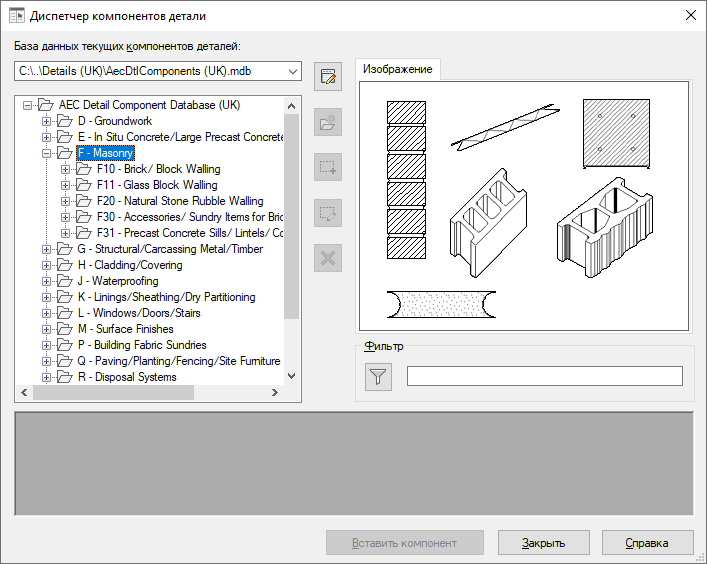 Диспетчер компонентов детали

База данных текущих компонентов деталей:

C:\..\Details (UK)\AecDtlComponents (UK).mdb

AEC Detail Component Database (UK)
D - Groundwork
E - In Situ Concrete/Large Precast Concrete
F - Masonry
F10 - Brick/ Block Walling
F11 - Glass Block Walling
F20 - Natural Stone Rubble Walling
F30 - Accessories/ Sundry Items for Bric
F31 - Precast Concrete Sills/ Lintels/ Co
G - Structural/Carcassing Metal/Timber
H - Cladding/Covering
J - Waterproofing
K - Linings/Sheathing/Dry Partitioning
L - Windows/Doors/Stairs
M - Surface Finishes
P - Building Fabric Sundries
Q - Paving/Planting/Fencing/Site Furniture
R - Disposal Systems

Изображение

Фильтр

Вставить компонент

Закрыть

Справка