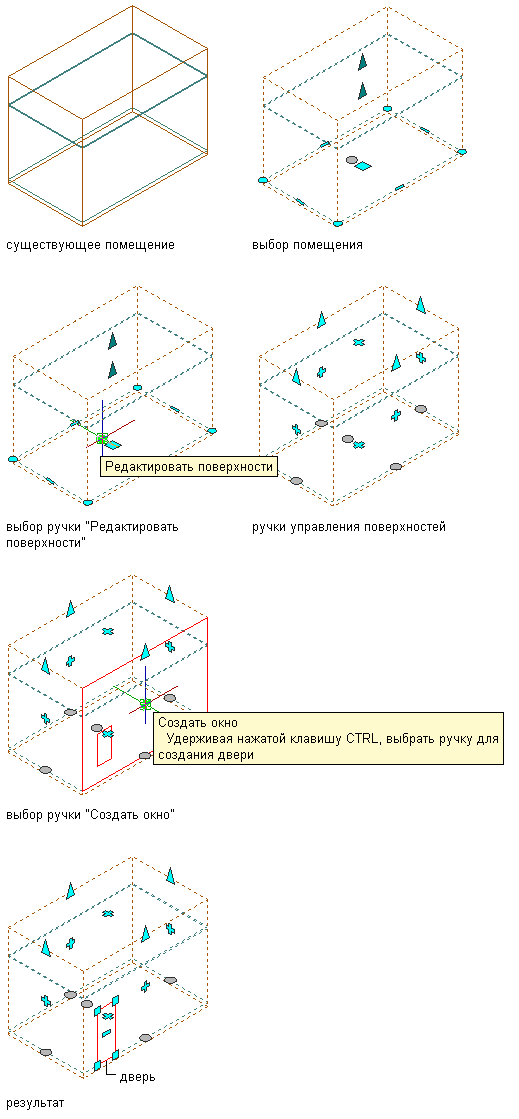 существующее помещение

выбор помещения

Редактировать поверхности

выбор ручки "Редактировать поверхности"

ручки управления поверхностей

Создать окно
Удерживая нажатой клавишу CTRL, выбрать ручку для создания двери

выбор ручки "Создать окно"

дверь

результат