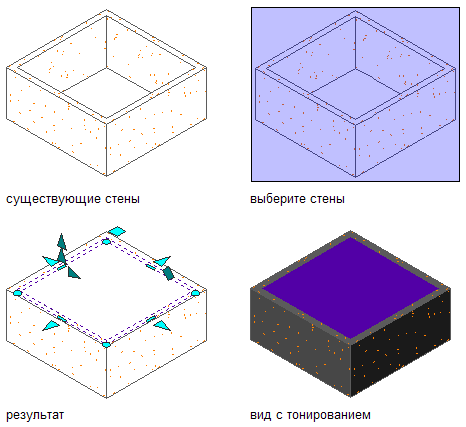 существующие стены

выберите стены

результат

вид с тонированием