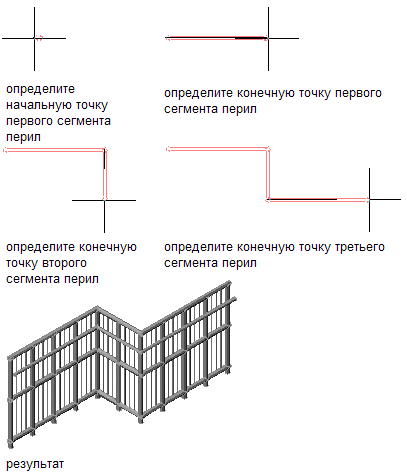 определите начальную точку первого сегмента перил

определите конечную точку первого сегмента перил

определите конечную точку второго сегмента перил

определите конечную точку третьего сегмента перил

результат