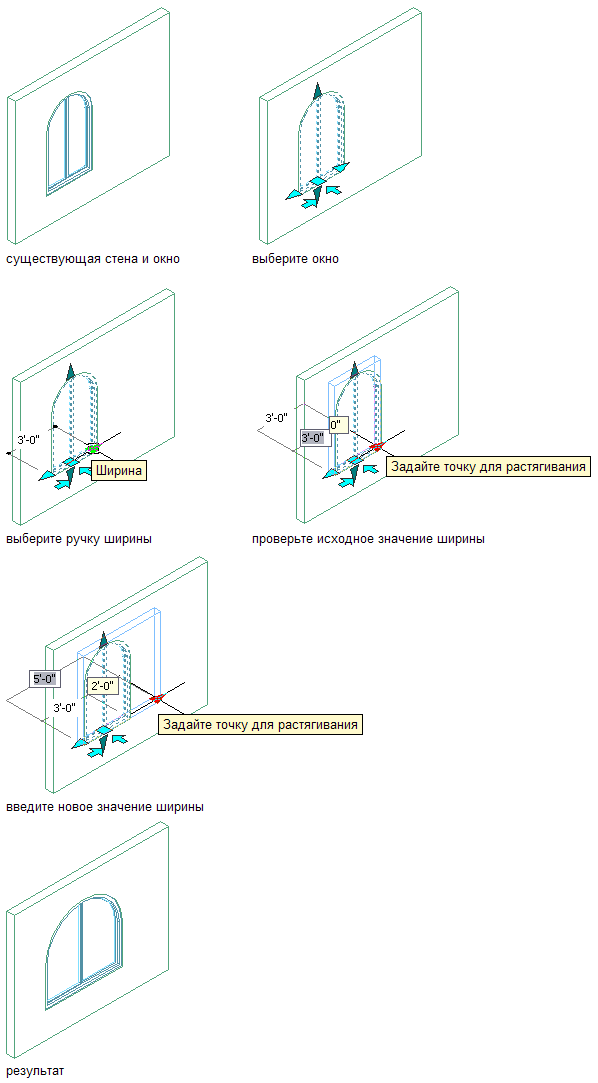 существующая стена и окно

выберите окно

3'-0"

Ширина

выберите ручку ширины

3'-0"

0"

3'-0"

Задайте точку для растягивания

проверьте исходное значение ширины

5'-0"

2'-0"

3'-0"

Задайте точку для растягивания

введите новое значение ширины

результат