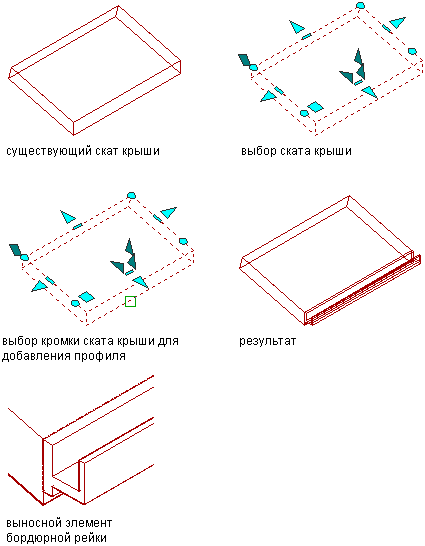 существующий скат крыши

выбор ската крыши

выбор кромки ската крыши для добавления профиля

результат

выносной элемент бордюрной рейки