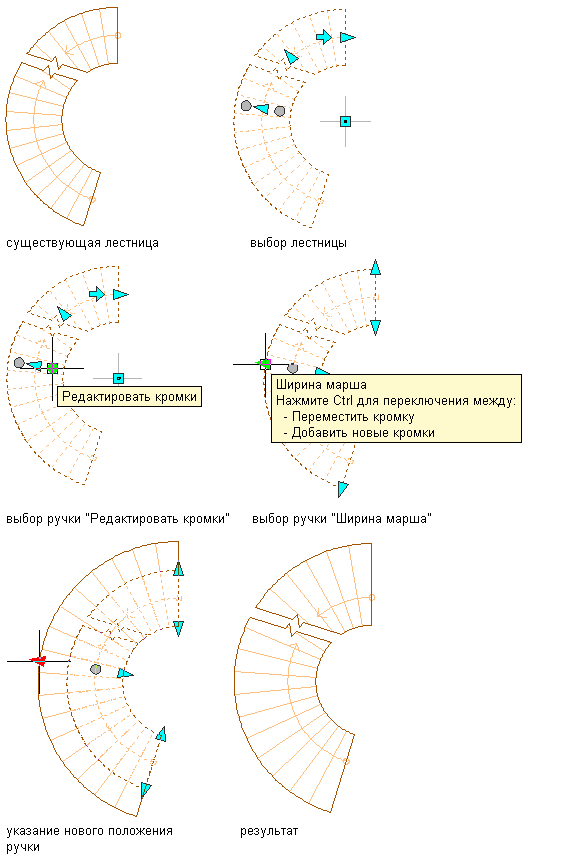 существующая лестница

выбор лестницы

Редактировать кромки

Ширина марша
Нажмите Ctrl для переключения между:
- Переместить кромку
- Добавить новые кромки

выбор ручки "Редактировать кромки"

выбор ручки "Ширина марша"

указание нового положения ручки

результат