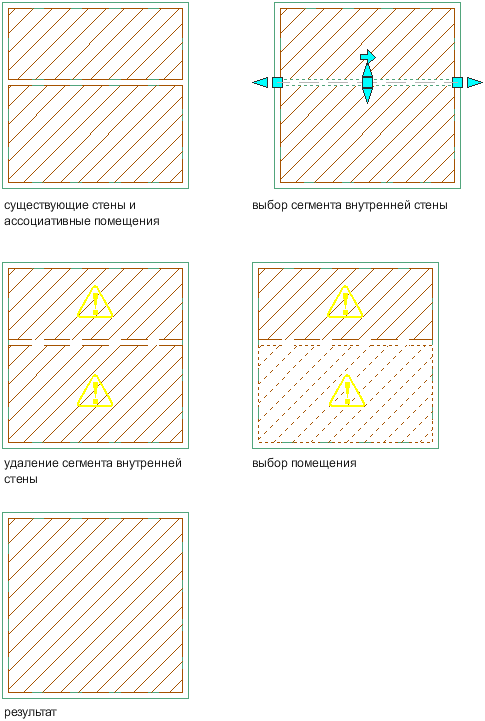 существующие стены и ассоциативные помещения

выбор сегмента внутренней стены

удаление сегмента внутренней стены

выбор помещения

результат