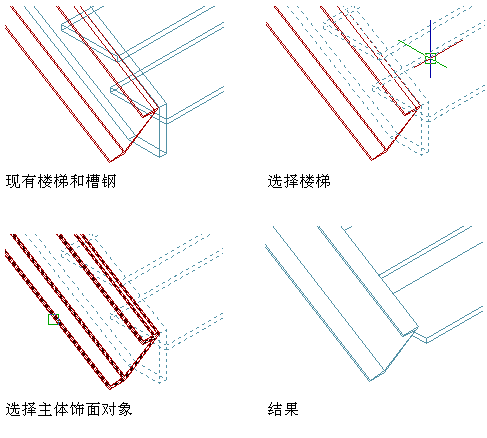 现有楼梯和槽钢

选择楼梯

选择主体饰面对象

结果