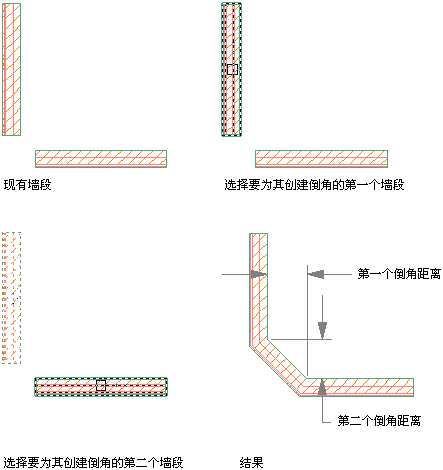 现有墙段

选择要为其创建倒角的第一个墙段

第一个倒角距离

第二个倒角距离

选择要为其创建倒角的第二个墙段

结果