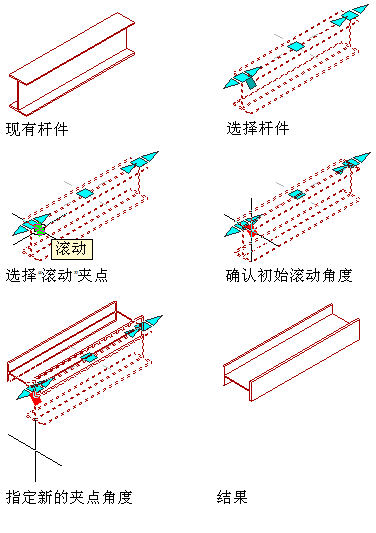 现有杆件

选择杆件

滚动

选择滚动夹点

确认初始滚动角度

指定新的夹点角度

结果