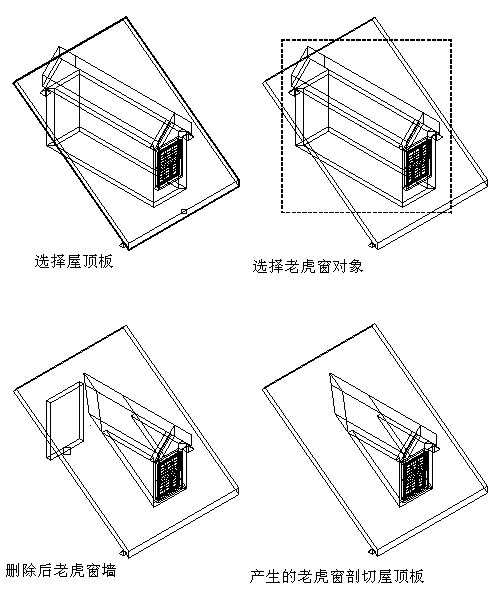 选择屋顶板

选择老虎窗对象

删除后老虎窗墙

产生的老虎窗剖切屋顶板