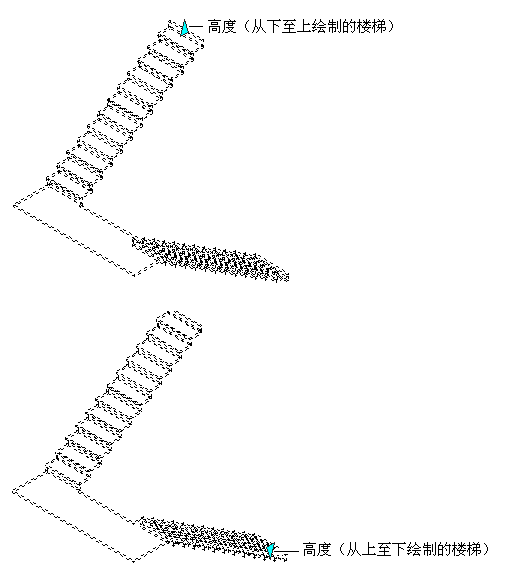 高度（从下至上绘制的楼梯）

高度（从上至下绘制的楼梯）