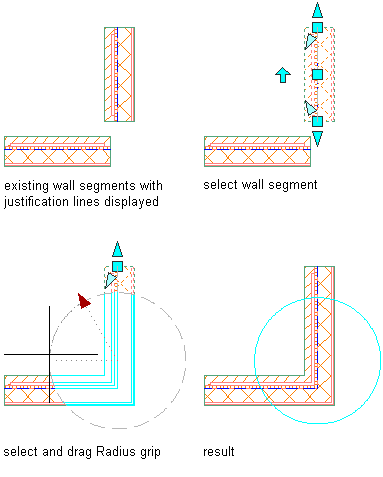 existing wall segments with justification lines displayed

select wall segment

select and drag Radius grip

result