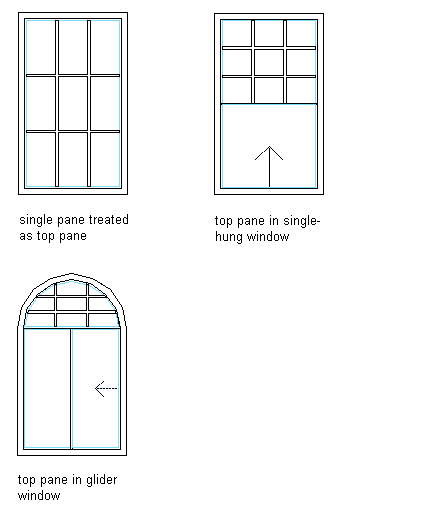 single pane treated as top pane

top pane in single-hung window

top pane in glider window