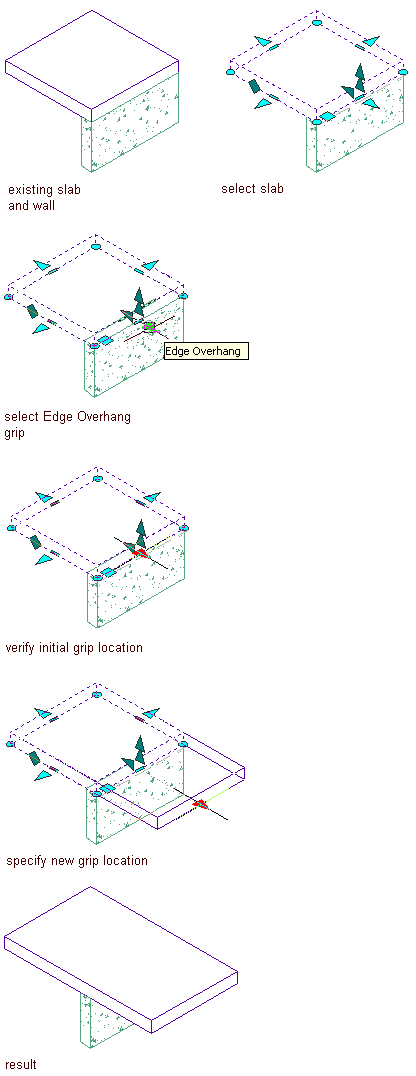 existing slab and wall

select slab

Edge Overhang

select Edge Overhang grip

verify initial grip location

specify new grip location

result