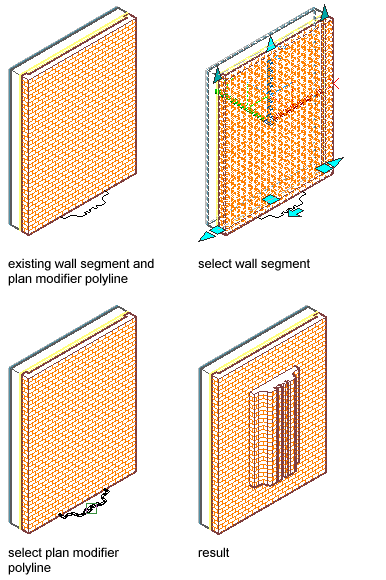 existing wall segment and plan modifier polyline

select wall segment

select plan modifier polyline

result