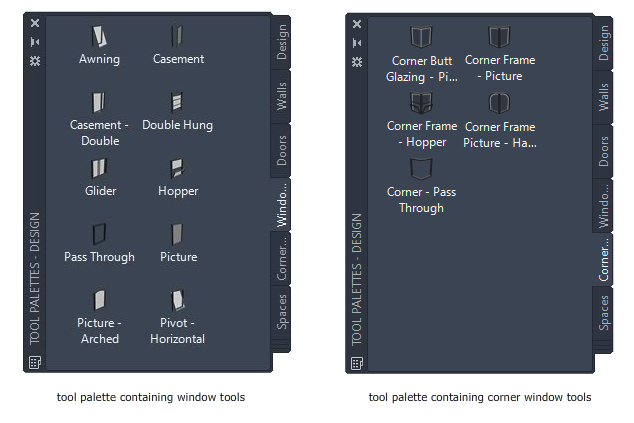 TOOL PALETTES - DESIGN

Awning
Casement
Casement - Double
Double Hung
Glider
Hopper
Pass Through
Picture
Picture - Arched
Pivot - Horizontal

Design
Walls
Doors
Windo...
Corner...
Spaces

tool palette containing window tools

TOOL PALETTES - DESIGN

Corner Butt Glazing - Pi...
Corner Frame - Picture
Corner Frame - Hopper
Corner Frame Picture - Ha...
Corner - Pass Through

Design
Walls
Doors
Windo...
Corner...
Spaces

tool palette containing corner window tools