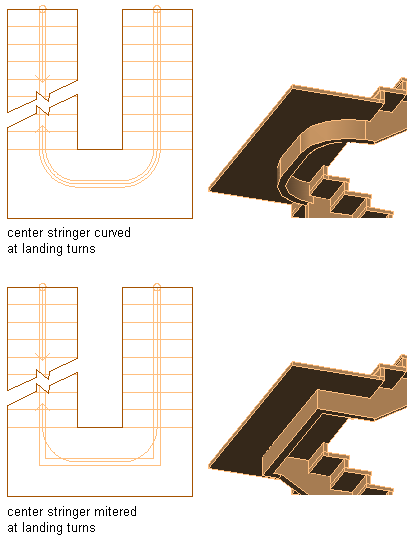 center stringer curved
at landing turns

center stringer mitered
at landing turns