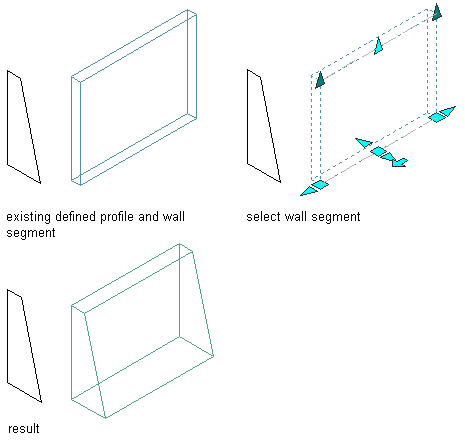 existing defined profile and wall segment

select wall segment

result