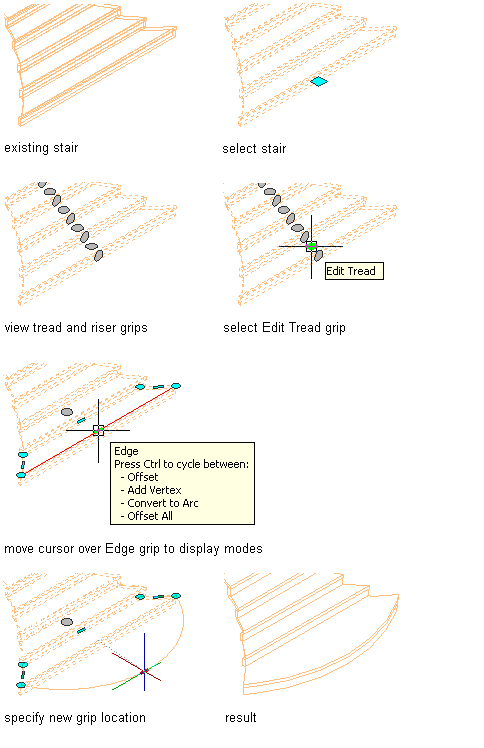 existing stair

select stair

view tread and riser grips

Edit Tread

select Edit Tread grip

Edge
Press Ctrl to cycle between:
- Offset
- Add Vertex
- Convert to Arc
- Offset All

move cursor over Edge grip to display modes

specify new grip location

result