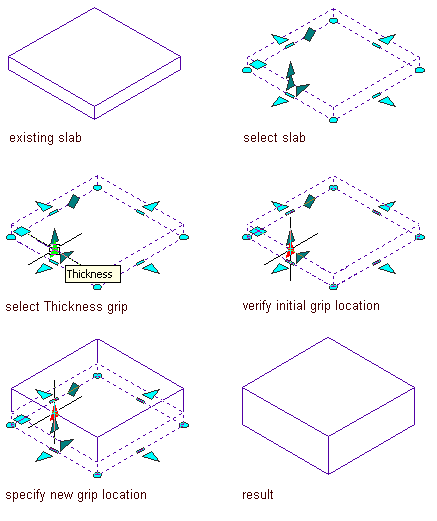 existing slab

select slab

Thickness

select Thickness grip

verify initial grip location

specify new grip location

result