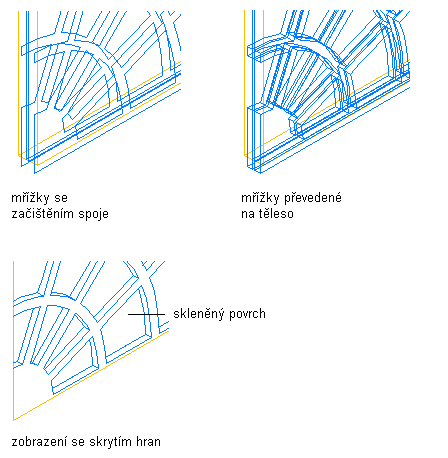 mřížky se začištěním spoje

mřížky převedené na těleso

skleněný povrch

zobrazení se skrytím hran