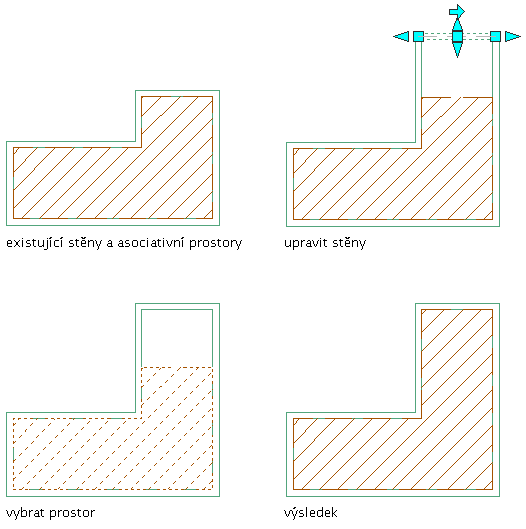 existující stěny a asociativní prostory

upravit stěny

vybrat prostor

výsledek