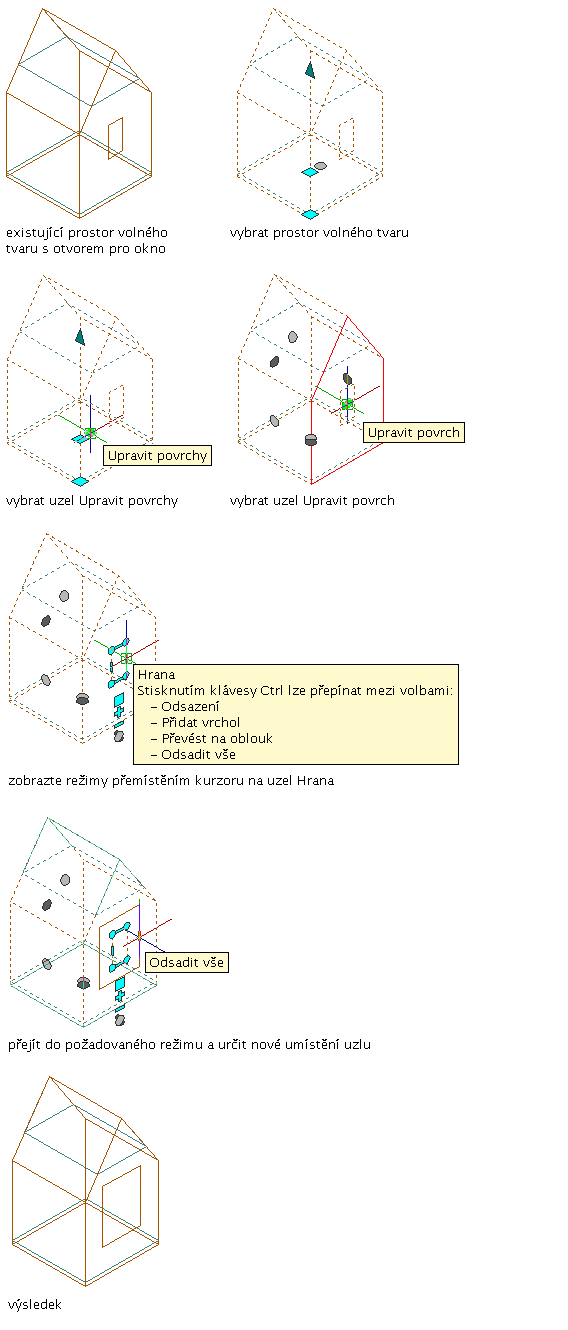 existující prostor volného tvaru s otvorem pro okno

vybrat prostor volného tvaru

Upravit povrchy

vybrat uzel Upravit povrchy

Upravit povrch

vybrat uzel Upravit povrch

Hrana
Stisknutím klávesy Ctrl lze přepínat mezi volbami:
– Odsazení
– Přidat vrchol
– Převést na oblouk
– Odsadit vše

zobrazte režimy přemístěním kurzoru na uzel Hrana

Odsadit vše

přejít do požadovaného režimu a určit nové umístění uzlu

výsledek