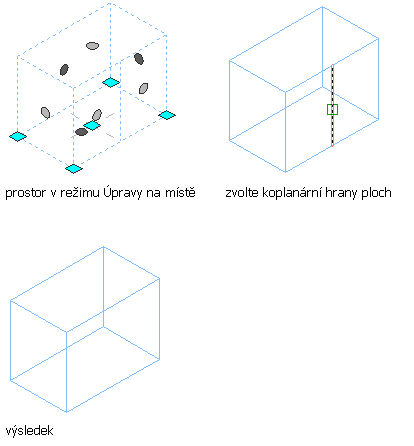 prostor v režimu Úpravy na místě

zvolte koplanární hrany ploch

výsledek