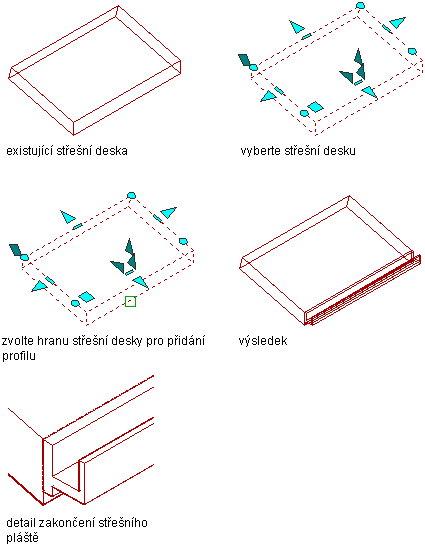 existující střešní deska

vyberte střešní desku

zvolte hranu střešní desky pro přidání profilu

výsledek

detail zakončení střešního pláště