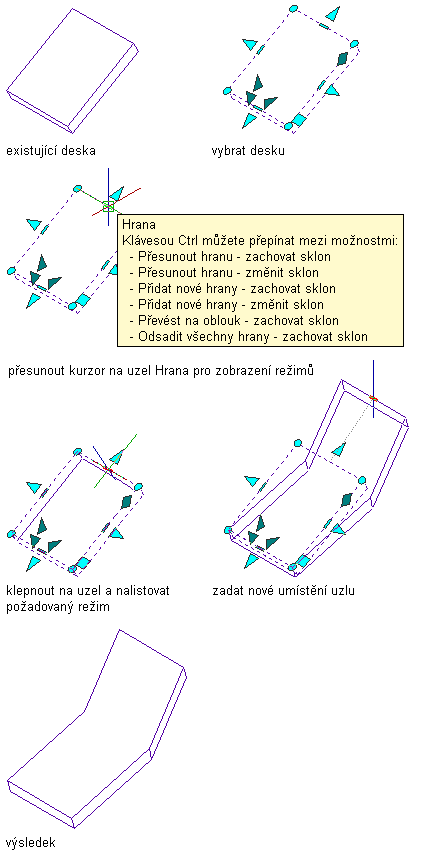 existující deska

vybrat desku

Hrana
Klávesou Ctrl můžete přepínat mezi možnostmi:
- Přesunout hranu - zachovat sklon
- Přesunout hranu - změnit sklon
- Přidat nové hrany - zachovat sklon
- Přidat nové hrany - změnit sklon
- Převést na oblouk - zachovat sklon
- Odsadit všechny hrany - zachovat sklon

přesunout kurzor na uzel Hrana pro zobrazení režimů

klepnout na uzel a nalistovat požadovaný režim

zadat nové umístění uzlu

výsledek