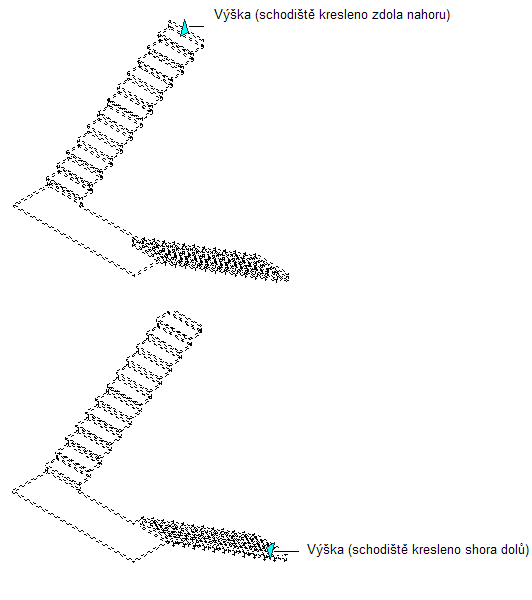 Výška (schodiště kresleno zdola nahoru)

Výška (schodiště kresleno shora dolů)