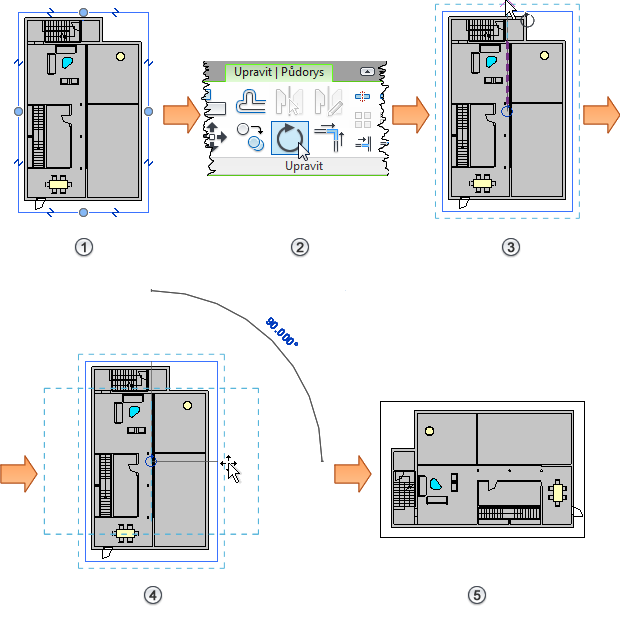 Upravit | Půdorys

Upravit

①

②

③

90.000°

④

⑤