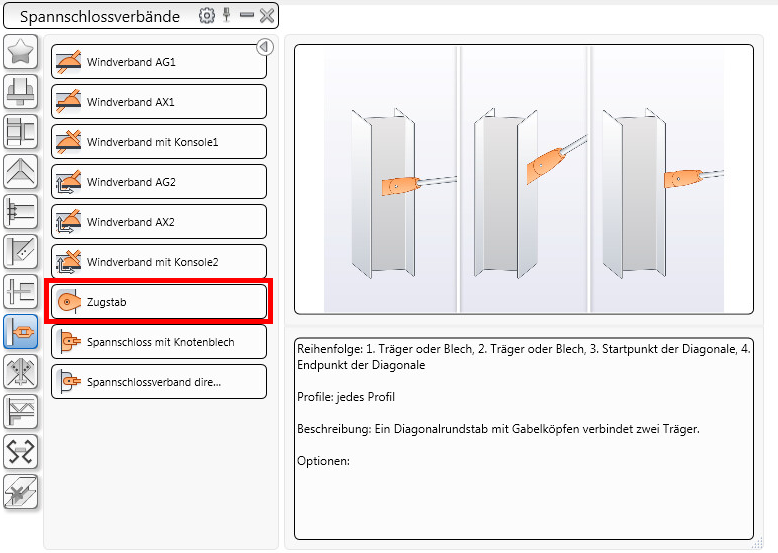 Spannschlossverbände

Windverband AG1

Windverband AX1

Windverband mit Konsole1

Windverband AG2

Windverband AX2

Windverband mit Konsole2

Zugstab

Spannschloss mit Knotenblech

Spannschlossverband dire...

Reihenfolge: 1. Träger oder Blech, 2. Träger oder Blech, 3. Startpunkt der Diagonale, 4. Endpunkt der Diagonale

Profile: jedes Profil

Beschreibung: Ein Diagonalrundstab mit Gabelköpfen verbindet zwei Träger.

Optionen: