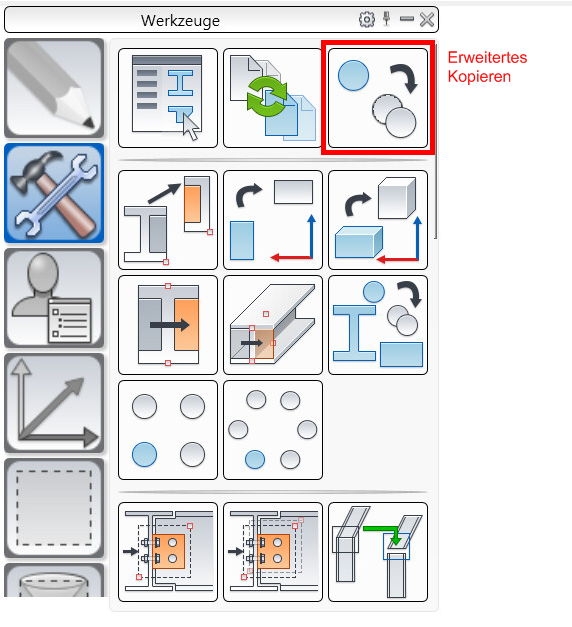 Werkzeuge

Erweitertes Kopieren