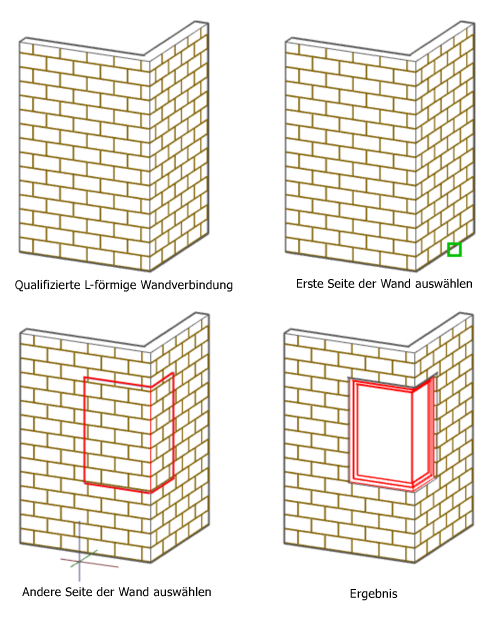 Qualifizierte L-förmige Wandverbindung

Erste Seite der Wand auswählen

Andere Seite der Wand auswählen

Ergebnis