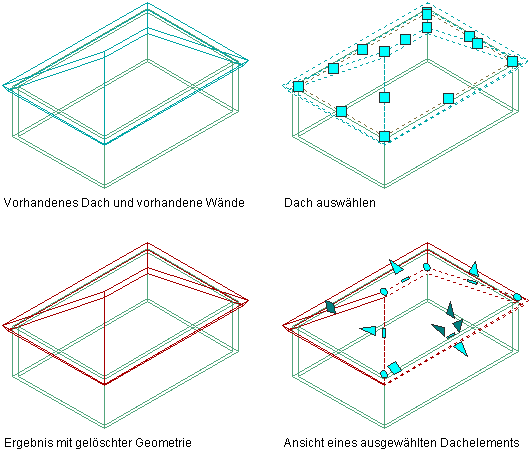 Vorhandenes Dach und vorhandene Wände

Dach auswählen

Ergebnis mit gelöschter Geometrie

Ansicht eines ausgewählten Dachelements