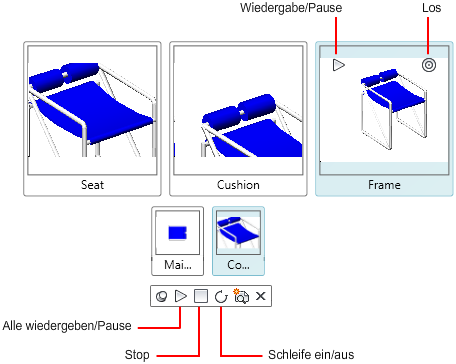 Wiedergabe/Pause

Los

Seat

Cushion

Frame

Mai...

Co...

Alle wiedergeben/Pause

Stop

Schleife ein/aus