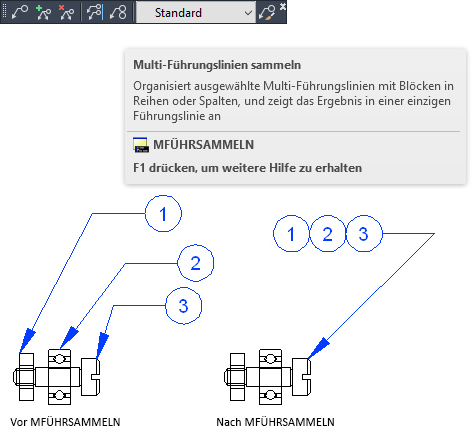 Standard

Multi-Führungslinien sammeln

Organisiert ausgewählte Multi-Führungslinien mit Blöcken in Reihen oder Spalten, und zeigt das Ergebnis in einer einzigen Führungslinie an

MFÜHRSAMMELN

F1 drücken, um weitere Hilfe zu erhalten

1

2

3

1 2 3

Vor MFÜHRSAMMELN

Nach MFÜHRSAMMELN