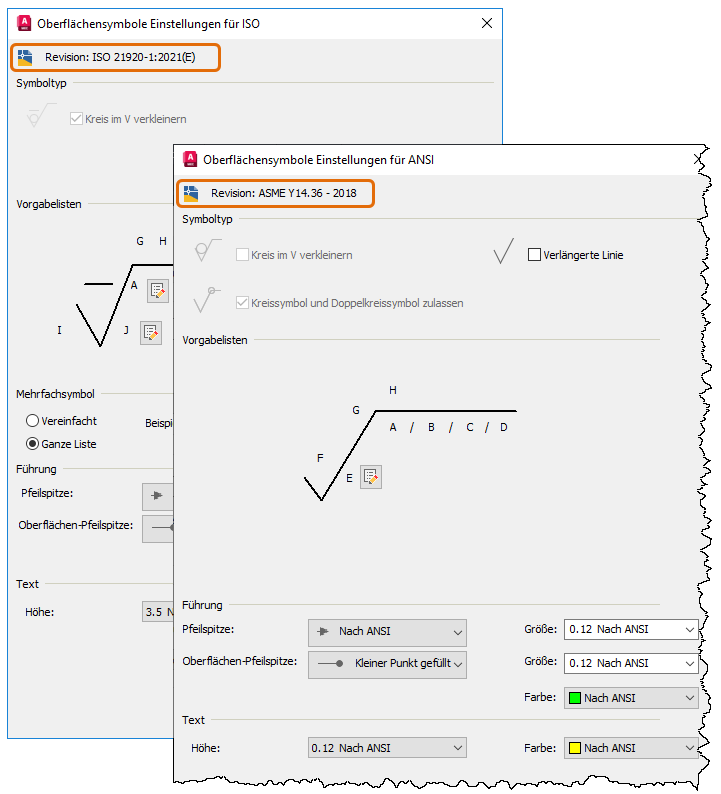 Oberflächensymbole Einstellungen für ISO
Revision: ISO 21920-1:2021(E)
Symboltyp
Kreis im V verkleinern
Vorgabelisten
G H
A
I J
Mehrfachsymbol
Vereinfacht
Beispi
Ganze Liste
Führung
Pfeilspitze:
Oberflächen-Pfeilspitze:
Text
Höhe:
3.5 N

Oberflächensymbole Einstellungen für ANSI
Revision: ASME Y14.36 - 2018
Symboltyp
Kreis im V verkleinern
Verlängerte Linie
Kreissymbol und Doppelkreissymbol zulassen
Vorgabelisten
H
G
A / B / C / D
F
E
Führung
Pfeilspitze: Nach ANSI
Größe: 0.12 Nach ANSI
Oberflächen-Pfeilspitze: Kleiner Punkt gefüllt
Größe: 0.12 Nach ANSI
Farbe: Nach ANSI
Text
Höhe: 0.12 Nach ANSI
Farbe: Nach ANSI