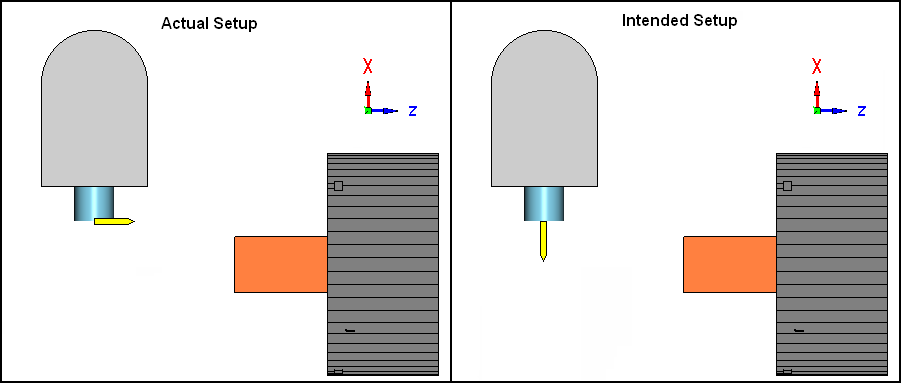 Actual Setup

X

Z

Intended Setup

X

Z