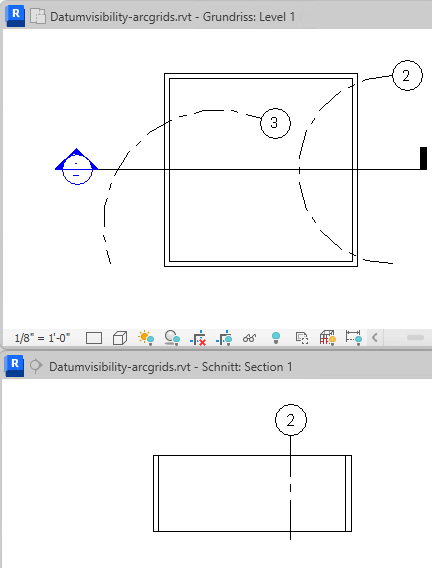 R Datumvisibility-arcgrids.rvt - Grundriss: Level 1

2

3

1/8" = 1'-0"

R Datumvisibility-arcgrids.rvt - Schnitt: Section 1

2