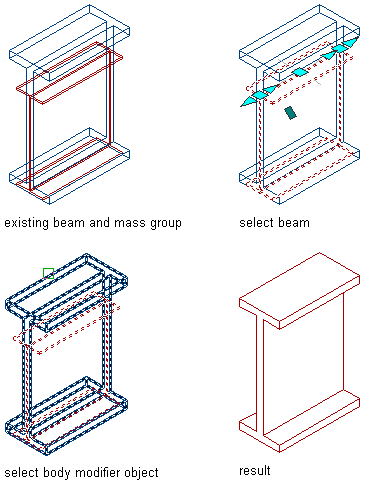 existing beam and mass group

select beam

select body modifier object

result