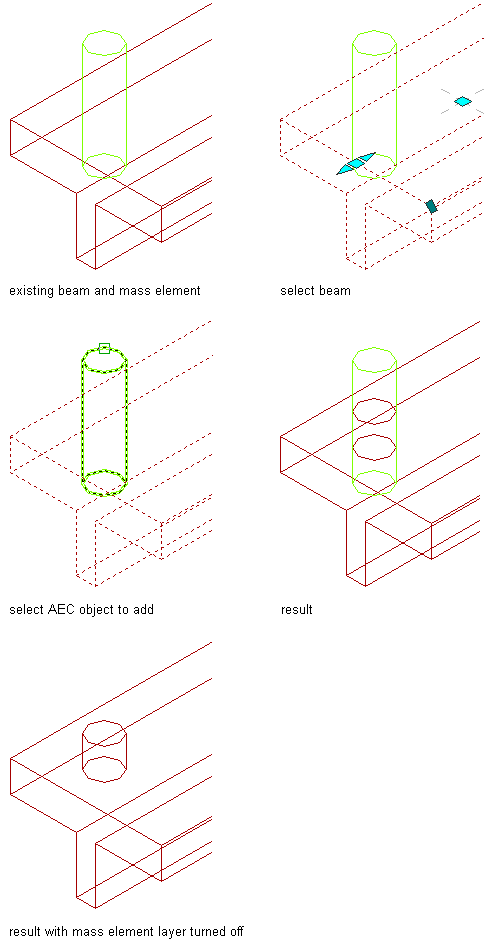 existing beam and mass element

select beam

select AEC object to add

result

result with mass element layer turned off